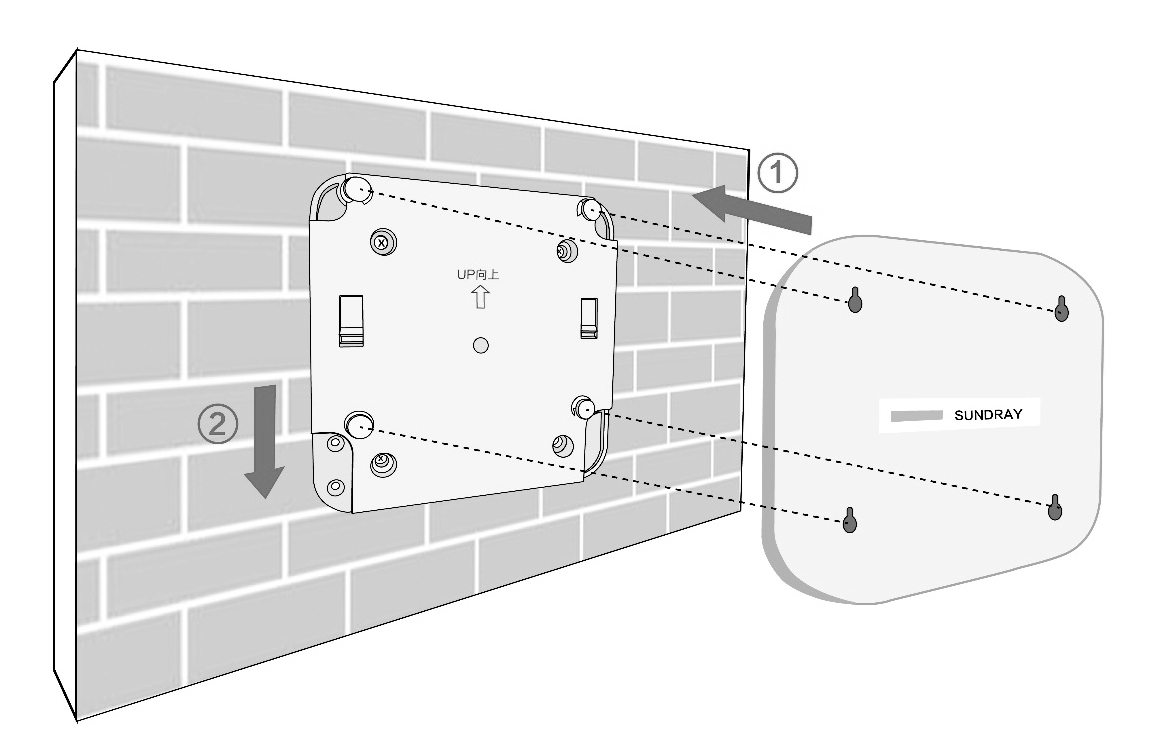 ①

UP向上

②

SUNDRAY