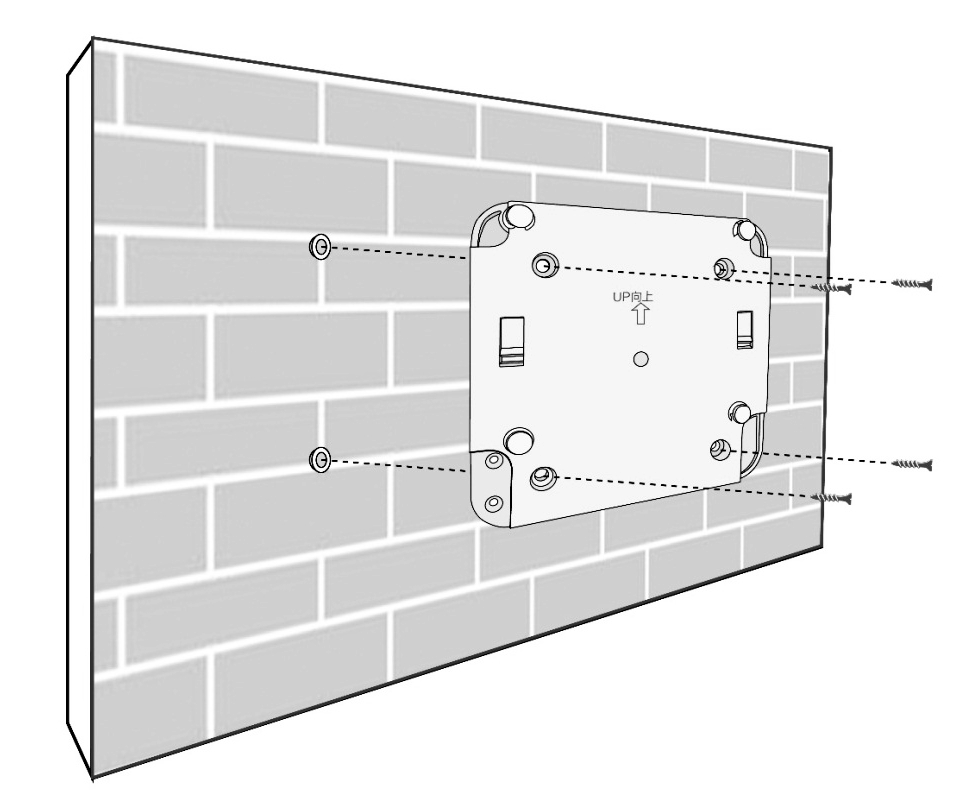 UP向上