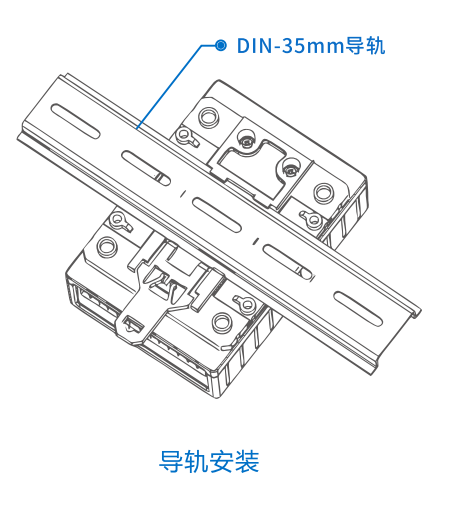 DIN-35mm导轨

导轨安装