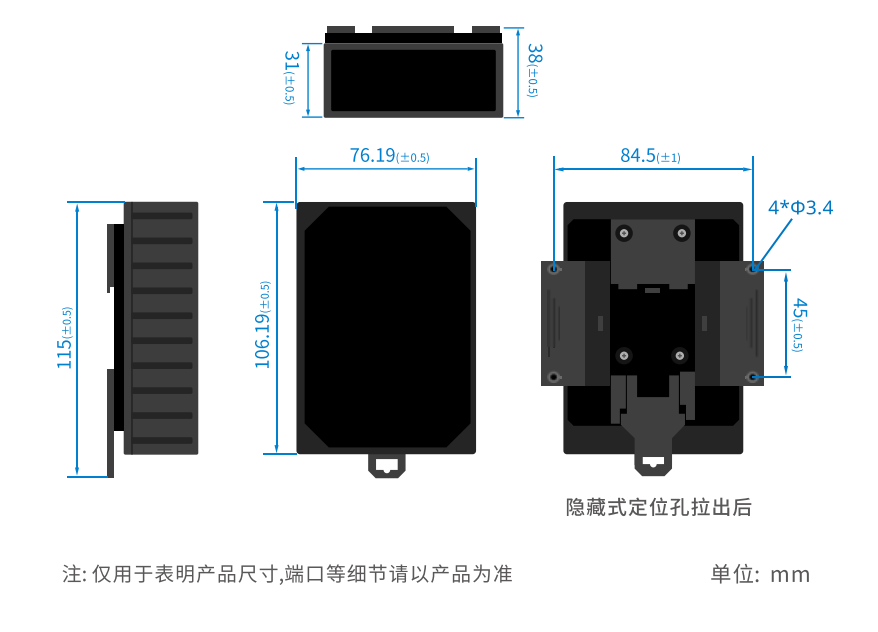 31(±0.5)
38(±0.5)

76.19(±0.5)

84.5(±1)

4*Φ3.4

115(±0.5)

106.19(±0.5)

45(±0.5)

隐藏式定位孔拉出后

注: 仅用于表明产品尺寸,端口等细节请以产品为准

单位: mm