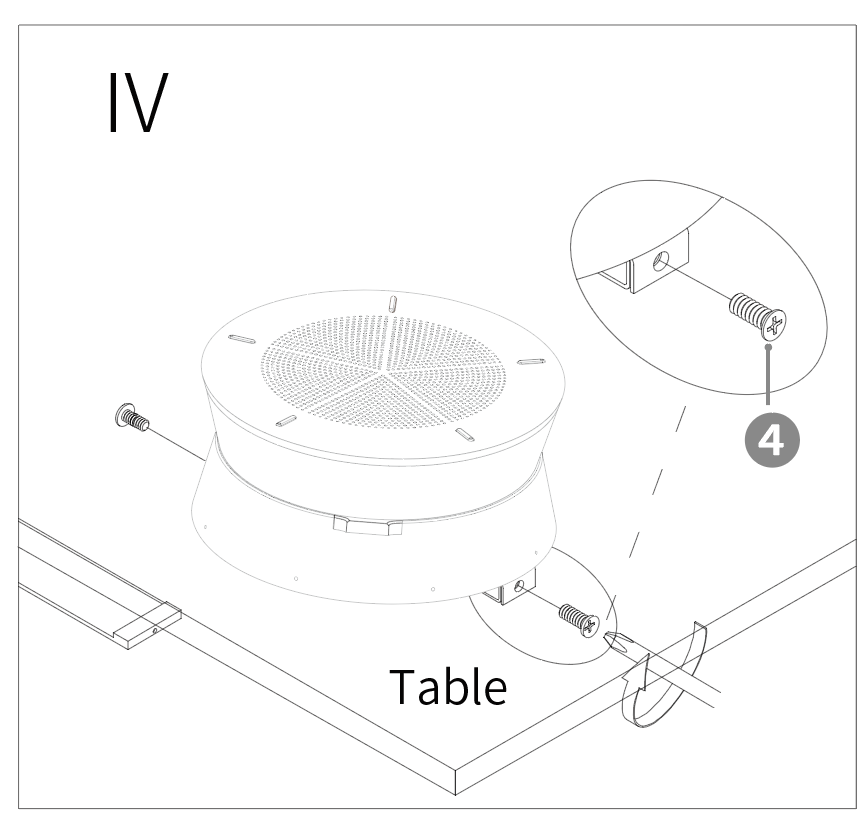 IV

4

Table