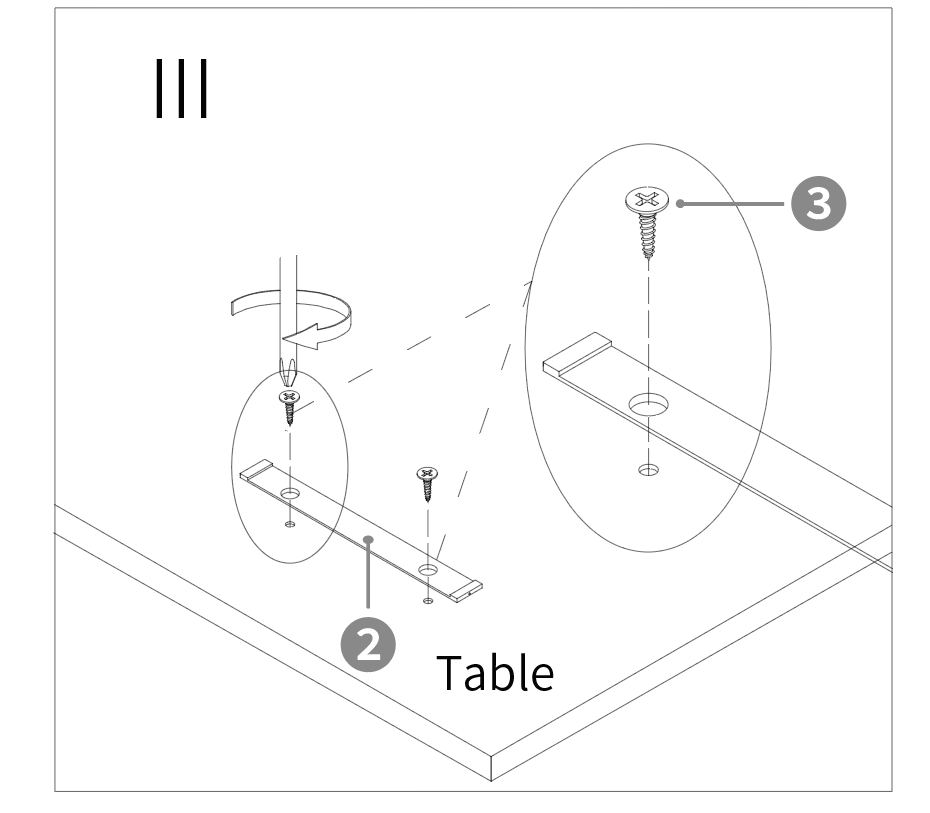 III

3

2

Table