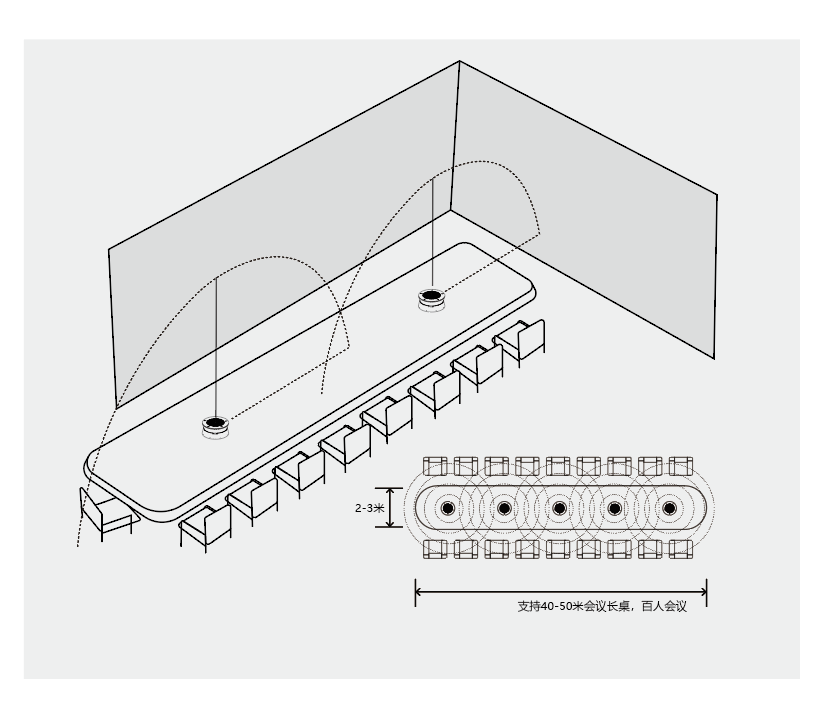 2-3米

支持40-50米会议长桌，百人会议