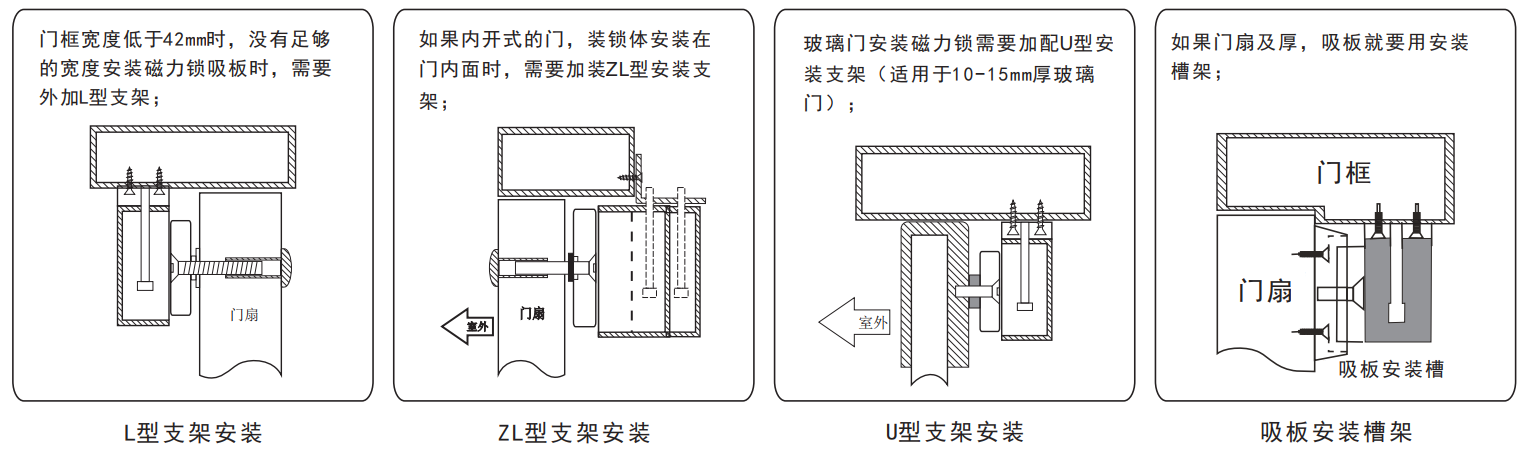 门框宽度低于42mm时，没有足够的宽度安装磁力锁吸板时，需要外加L型支架；

门扇

L型支架安装

如果内开式的门，装锁体安装在门内面时，需要加装ZL型安装支架；

室外

门扇

ZL型支架安装

玻璃门安装磁力锁需要加配U型安装支架（适用于10-15mm厚玻璃门）；

室外

U型支架安装

如果门扇及厚，吸板就要用安装槽架；

门框

门扇

吸板安装槽

吸板安装槽架